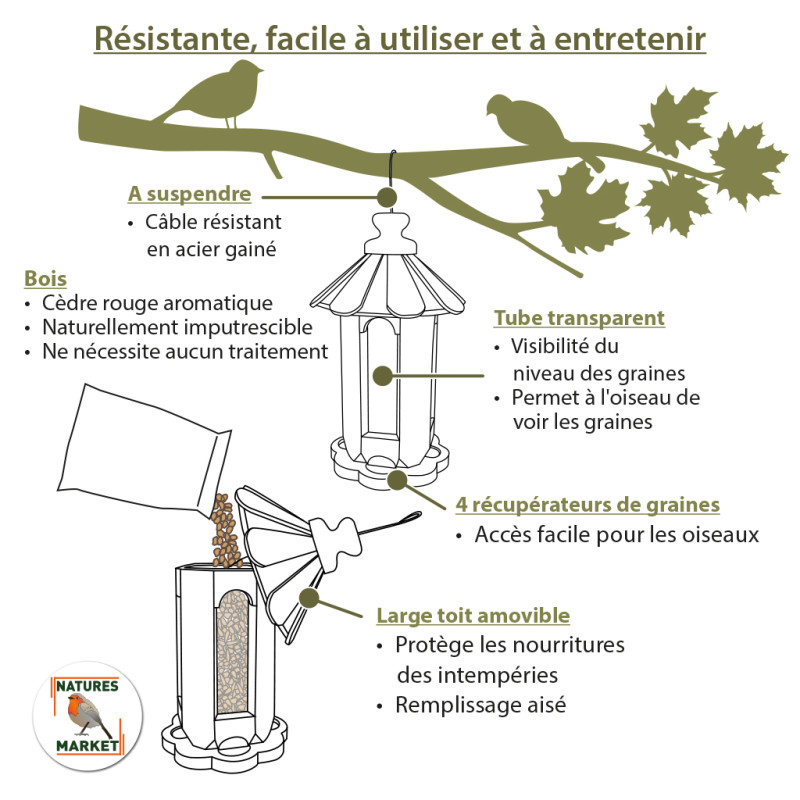 Résistante, facile à utiliser et à entretenir

A suspendre
• Câble résistant en acier gainé

Bois
• Cèdre rouge aromatique
• Naturellement imputrescible
• Ne nécessite aucun traitement

Tube transparent
• Visibilité du niveau des graines
• Permet à l'oiseau de voir les graines

4 récupérateurs de graines
• Accès facile pour les oiseaux

Large toit amovible
• Protège les nourritures des intempéries
• Remplissage aisé

NATURES MARKET