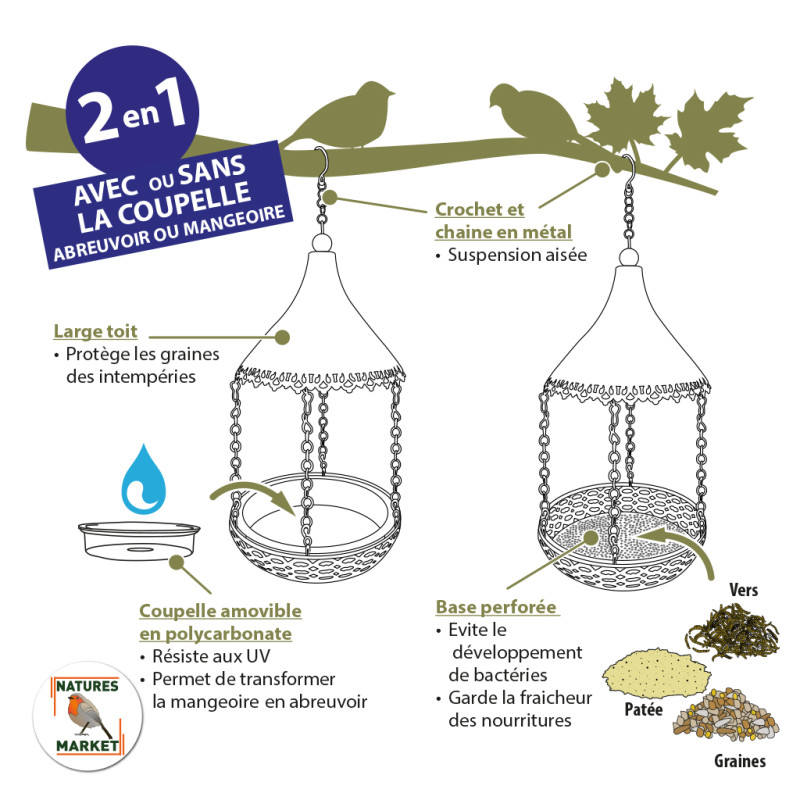 2 en 1

AVEC OU SANS LA COUPELLE
ABREUVOIR OU MANGEOIRE

Crochet et chaine en métal
• Suspension aisée

Large toit
• Protège les graines des intempéries

Coupelle amovible en polycarbonate
• Résiste aux UV
• Permet de transformer la mangeoire en abreuvoir

Base perforée
• Evite le développement de bactéries
• Garde la fraicheur des nourritures

Vers

Patée

Graines

NATURES MARKET