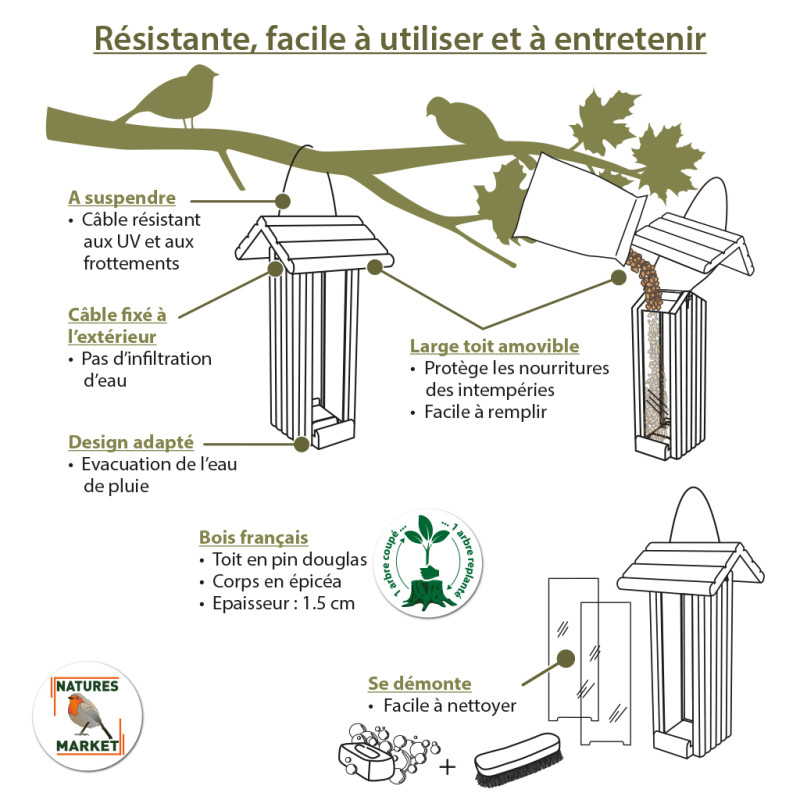 Résistante, facile à utiliser et à entretenir

A suspendre
• Câble résistant aux UV et aux frottements

Câble fixé à l'extérieur
• Pas d'infiltration d'eau

Design adapté
• Evacuation de l'eau de pluie

Large toit amovible
• Protège les nourritures des intempéries
• Facile à remplir

Bois français
• Toit en pin douglas
• Corps en épicéa
• Epaisseur : 1.5 cm

1 arbre coupé ... ... 1 arbre replanté

Se démonte
• Facile à nettoyer

+

NATURES MARKET