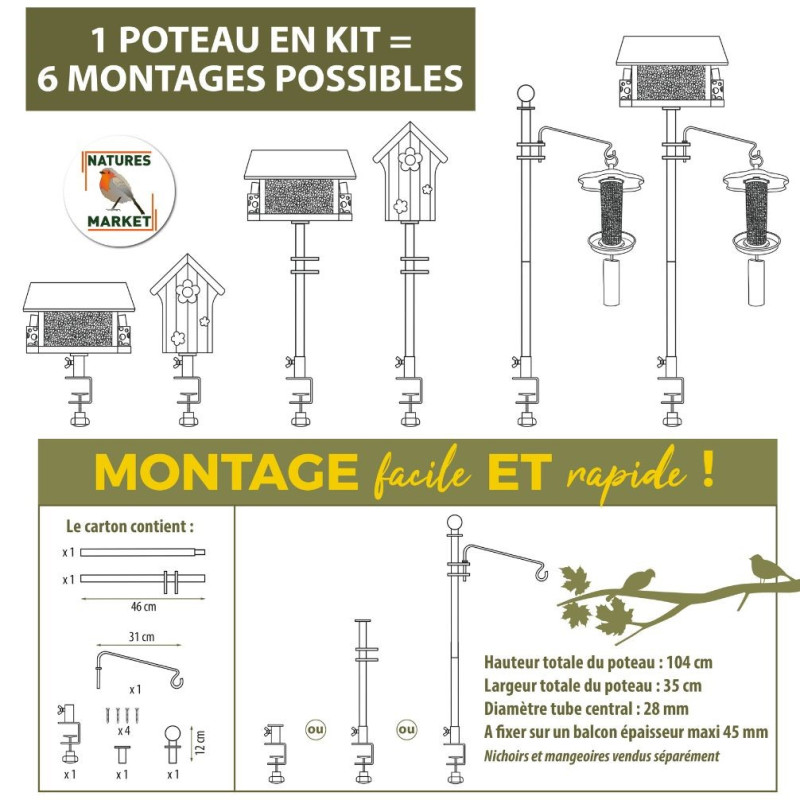 1 POTEAU EN KIT =
6 MONTAGES POSSIBLES

NATURES
MARKET

MONTAGE facile ET rapide !

Le carton contient :

x 1

x 1

46 cm

31 cm

x 1

x 4

12 cm

x 1

x 1

x 1

ou

ou

Hauteur totale du poteau : 104 cm
Largeur totale du poteau : 35 cm
Diamètre tube central : 28 mm
A fixer sur un balcon épaisseur maxi 45 mm
Nichoirs et mangeoires vendus séparément