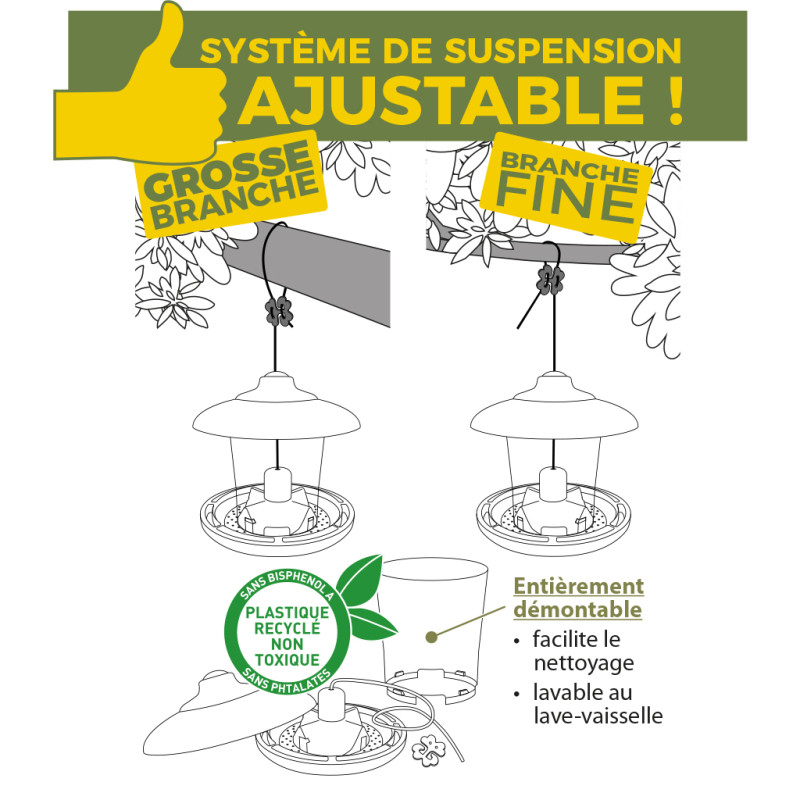 SYSTÈME DE SUSPENSION AJUSTABLE !

GROSSE BRANCHE

BRANCHE FINE

SANS BISPHENOL A
PLASTIQUE RECYCLÉ NON TOXIQUE
SANS PHTALATES

Entièrement démontable
• facilite le nettoyage
• lavable au lave-vaisselle